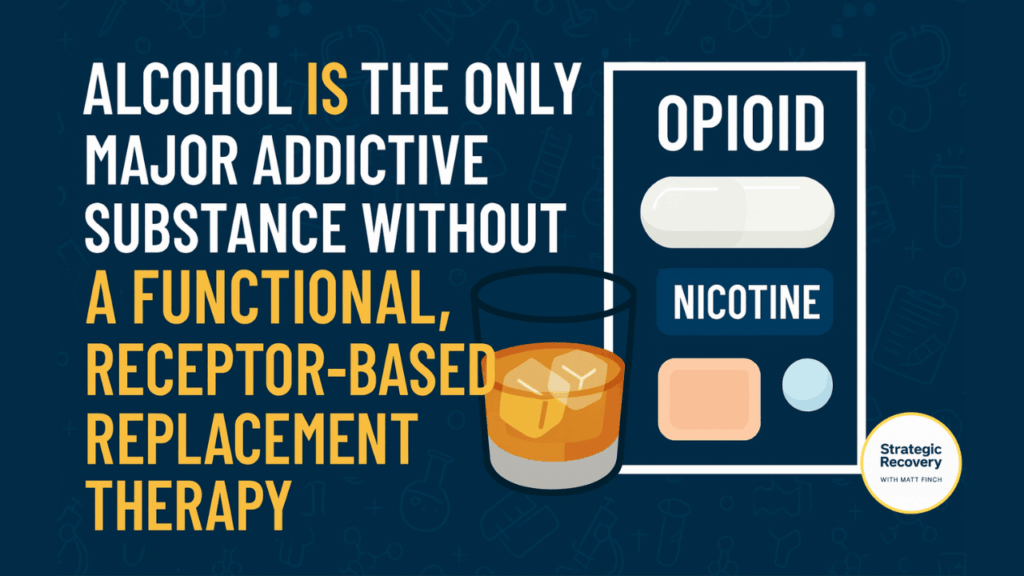 ALCOHOL IS THE ONLY MAJOR ADDICTIVE SUBSTANCE WITHOUT A FUNCTIONAL, RECEPTOR-BASED REPLACEMENT THERAPY

OPIOID

NICOTINE

Strategic Recovery
WITH MATT FINCH