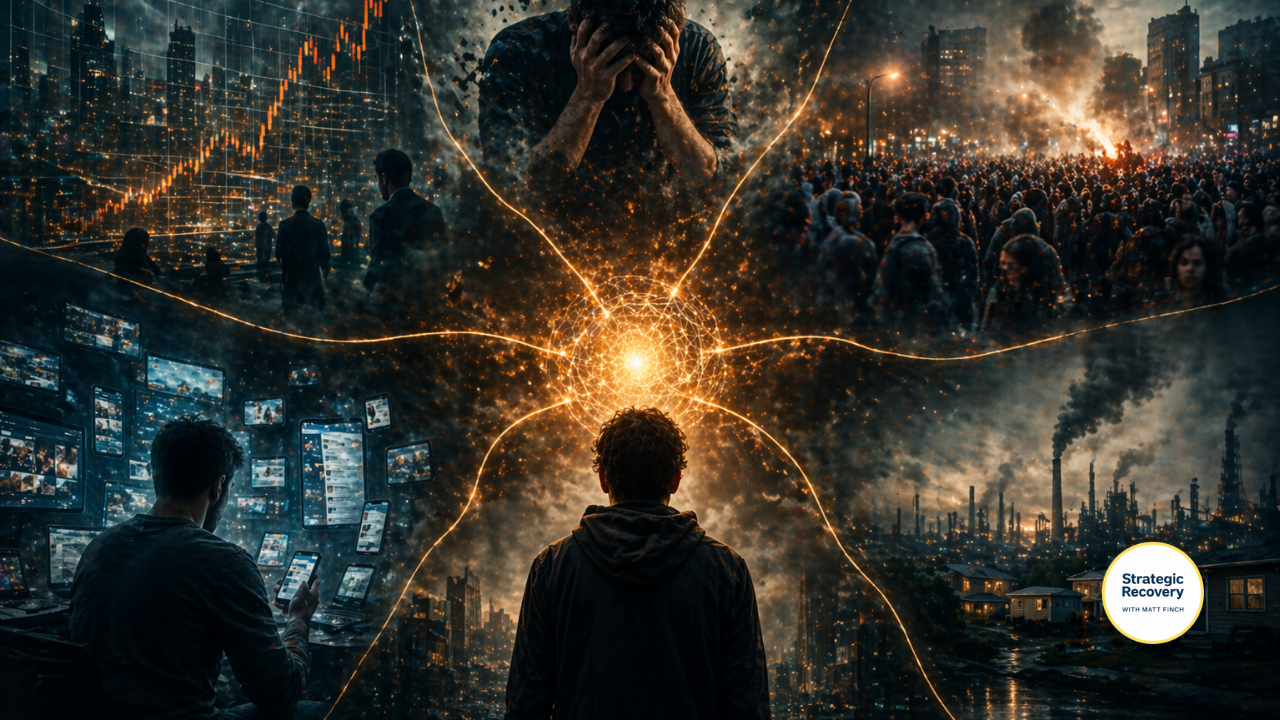 Strategic Recovery
WITH MATT FINCH